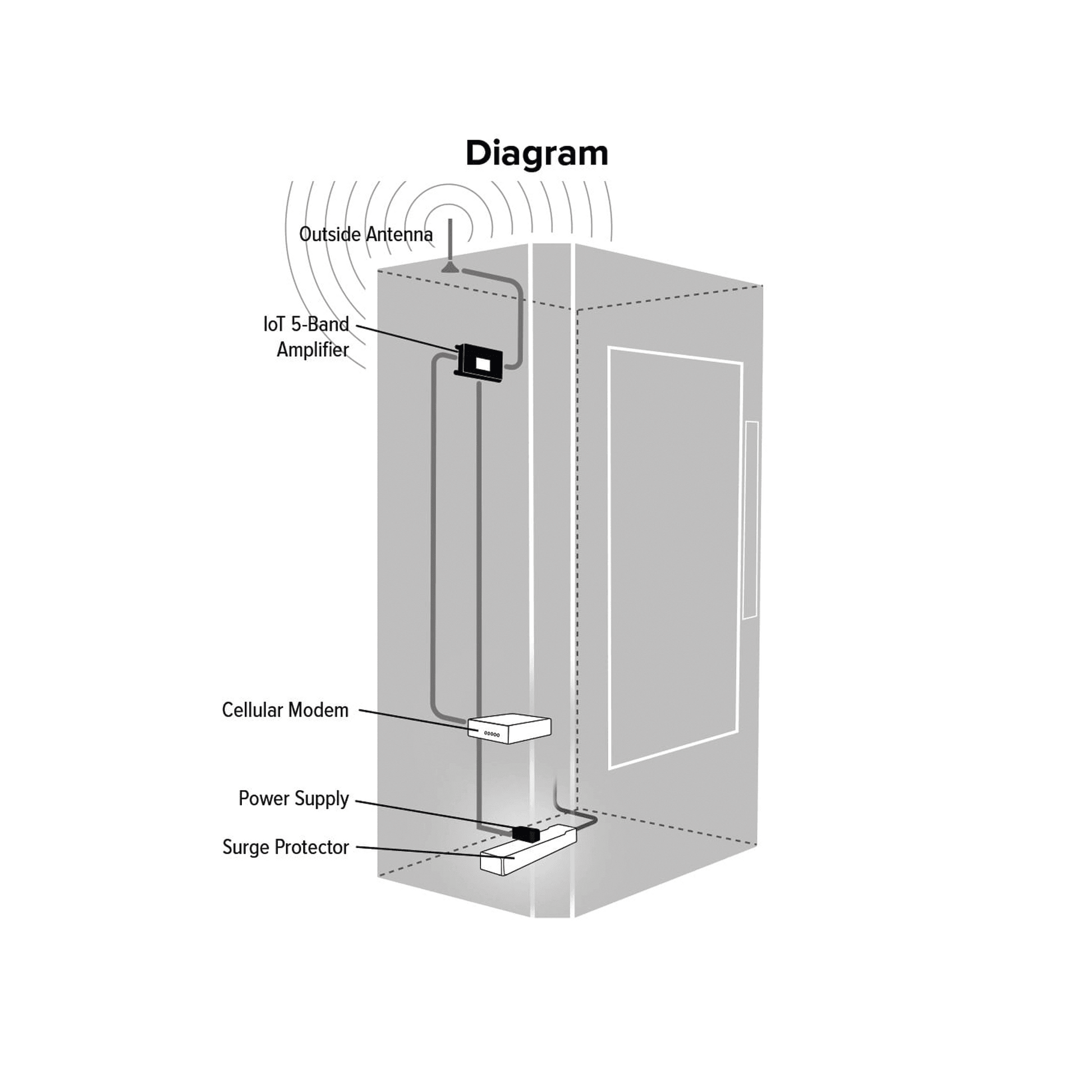 Diagram

Outside Antenna

IoT 5-Band Amplifier

Cellular Modem

Power Supply

Surge Protector